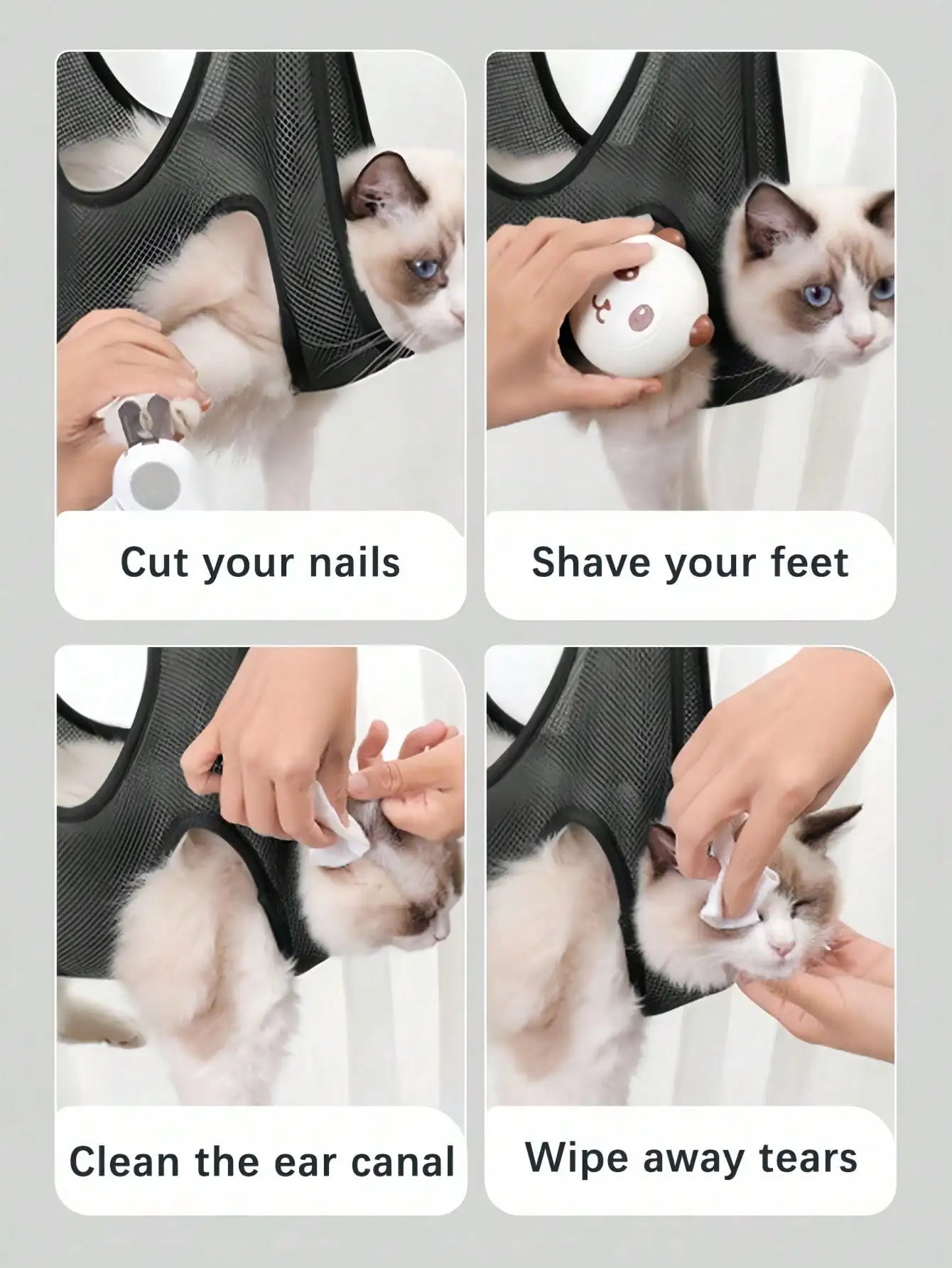 Cut your nails

Shave your feet

Clean the ear canal

Wipe away tears